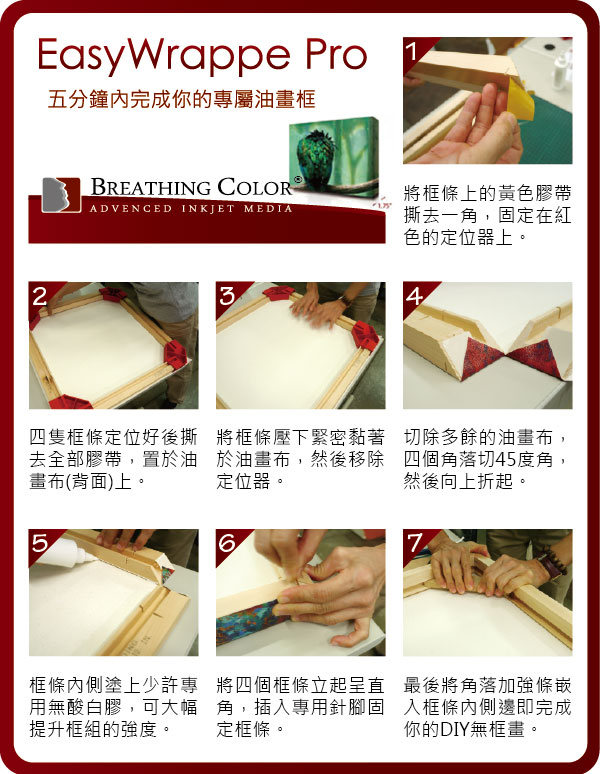 EasyWrappe Pro
五分鐘內完成你的專屬油畫框

BREATHING COLOR®
ADVENCED INKJET MEDIA

1.75"

1
將框條上的黃色膠帶撕去一角，固定在紅色的定位器上。

2
四隻框條定位好後撕去全部膠帶，置於油畫布(背面)上。

3
將框條壓下緊密黏著於油畫布，然後移除定位器。

4
切除多餘的油畫布，四個角落切45度角，然後向上折起。

5
框條內側塗上少許專用無酸白膠，可大幅提升框組的強度。

6
將四個框條立起呈直角，插入專用針腳固定框條。

7
最後將角落加強條嵌入框條內側邊即完成你的DIY無框畫。